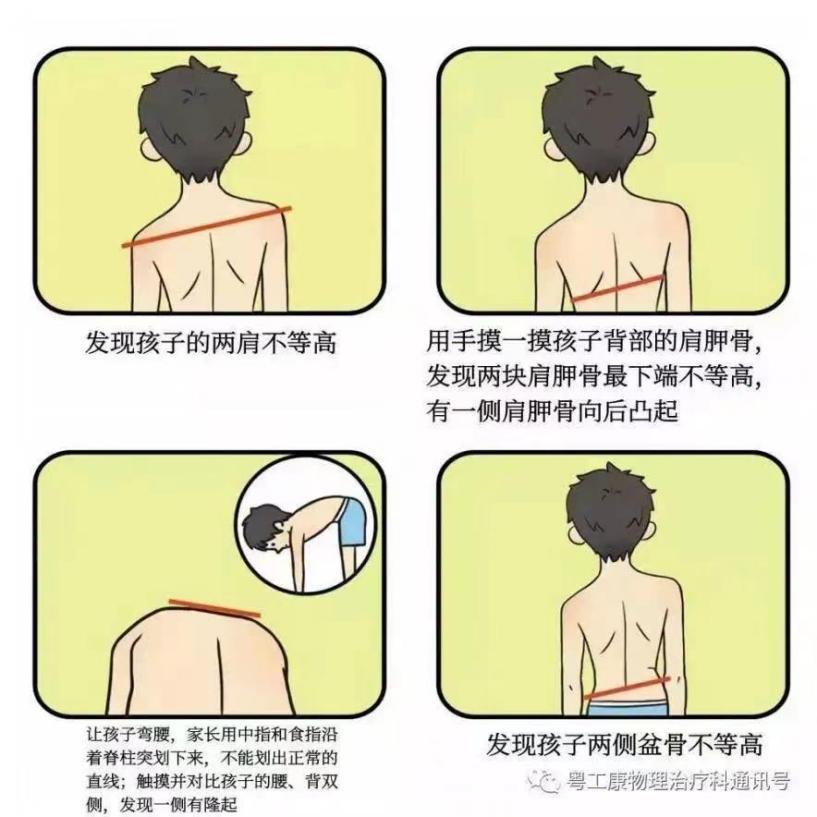 发现孩子的两肩不等高

用手摸一摸孩子背部的肩胛骨，发现两块肩胛骨最下端不等高，有一侧肩胛骨向后凸起

让孩子弯腰，家长用中指和食指沿着脊柱突划下来，不能划出正常的直线；触摸并对比孩子的腰、背双侧，发现一侧有隆起

发现孩子两侧盆骨不等高

粤工康物理治疗科通讯号