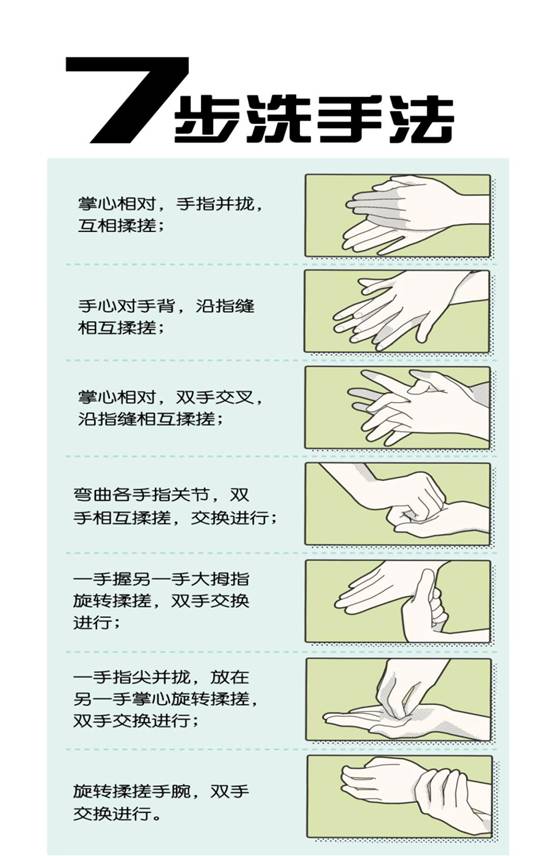 7步洗手法

掌心相对，手指并拢，互相揉搓；

手心对手背，沿指缝相互揉搓；

掌心相对，双手交叉，沿指缝相互揉搓；

弯曲各手指关节，双手相互揉搓，交换进行；

一手握另一手大拇指旋转揉搓，双手交换进行；

一手指尖并拢，放在另一手掌心旋转揉搓，双手交换进行；

旋转揉搓手腕，双手交换进行。